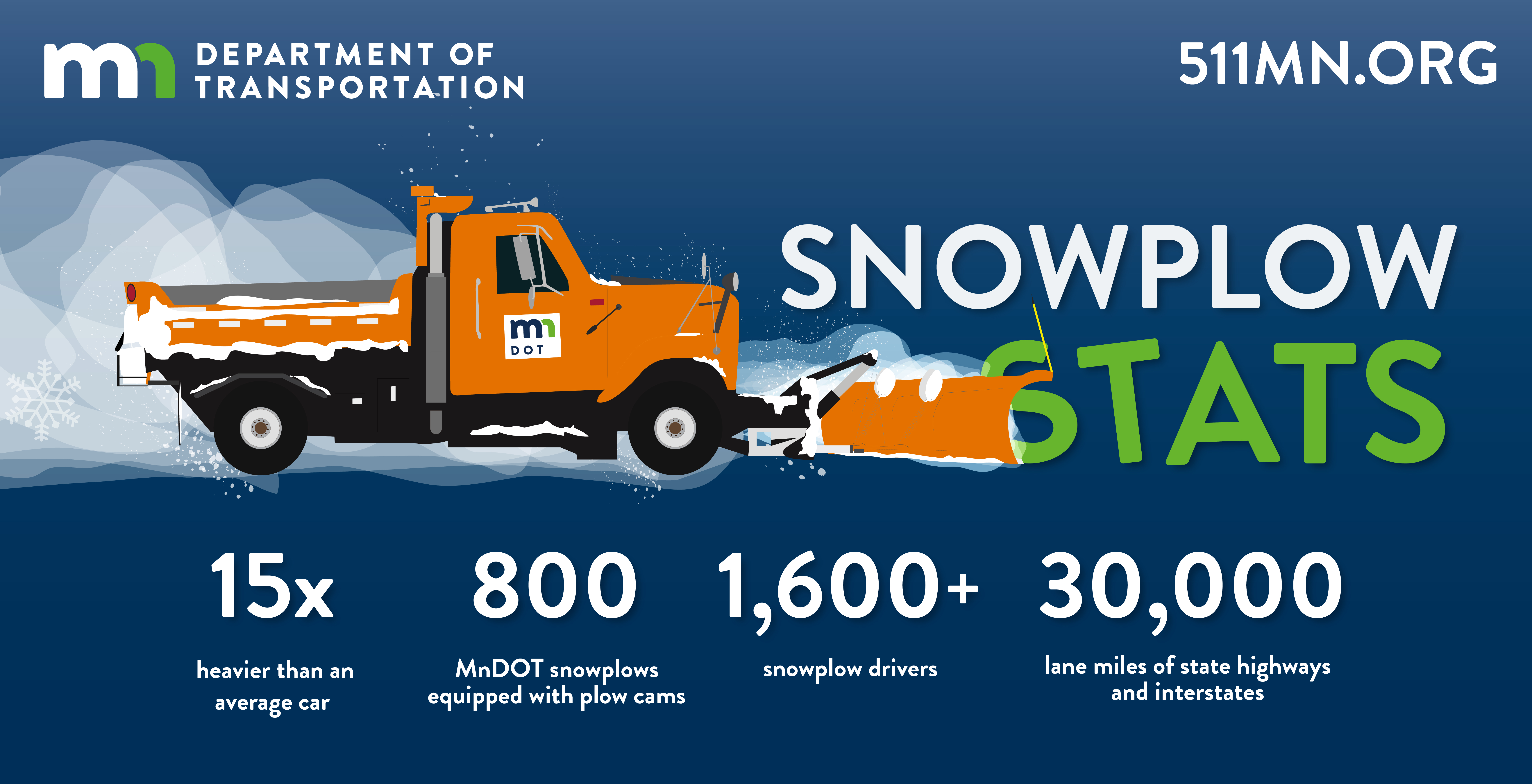 mn DEPARTMENT OF TRANSPORTATION

511MN.ORG

mn DOT

SNOWPLOW STATS

15x
heavier than an average car

800
MnDOT snowplows equipped with plow cams

1,600+
snowplow drivers

30,000
lane miles of state highways and interstates